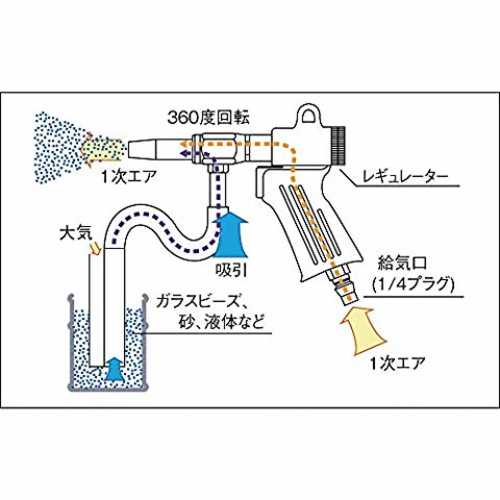 360度回転

1次エア

レギュレーター

大気

吸引

給気口
(1/4プラグ)

ガラスビーズ、
砂、液体など

1次エア