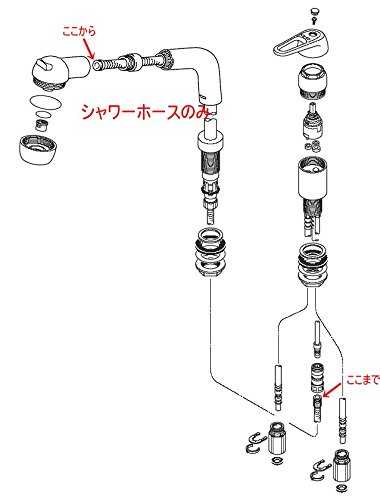 ここから

シャワーホースのみ

ここまで