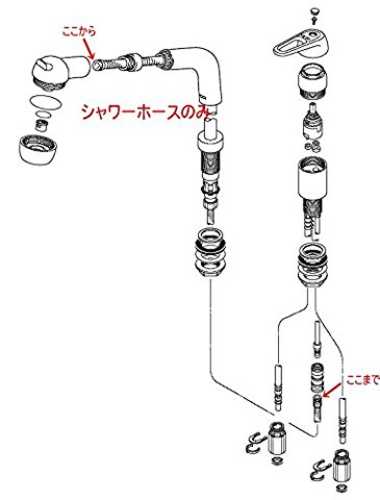 ここから

シャワーホースのみ

ここまで