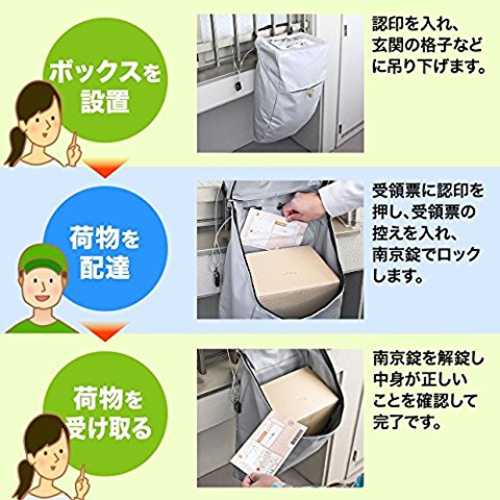 ボックスを設置

認印を入れ、玄関の格子などに吊り下げます。

荷物を配達

受領票に認印を押し、受領票の控えを入れ、南京錠でロックします。

荷物を受け取る

南京錠を解錠し中身が正しいことを確認して完了です。