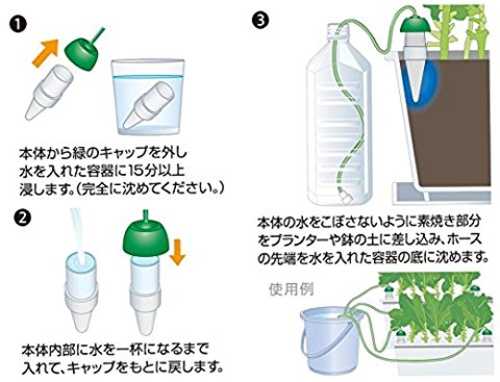 ❶

本体から緑のキャップを外し水を入れた容器に15分以上浸します。(完全に沈めてください。)

❷

本体内部に水を一杯になるまで入れて、キャップをもとに戻します。

❸

本体の水をこぼさないように素焼き部分をプランターや鉢の土に差し込み、ホースの先端を水を入れた容器の底に沈めます。

使用例