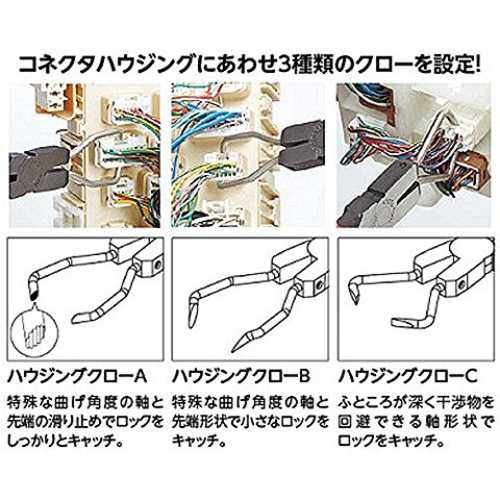 コネクタハウジングにあわせ3種類のクローを設定!

ハウジングクローA

特殊な曲げ角度の軸と先端の滑り止めでロックをしっかりとキャッチ。

ハウジングクローB

特殊な曲げ角度の軸と先端形状で小さなロックをキャッチ。

ハウジングクローC

ふところが深く干渉物を回避できる軸形状でロックをキャッチ。