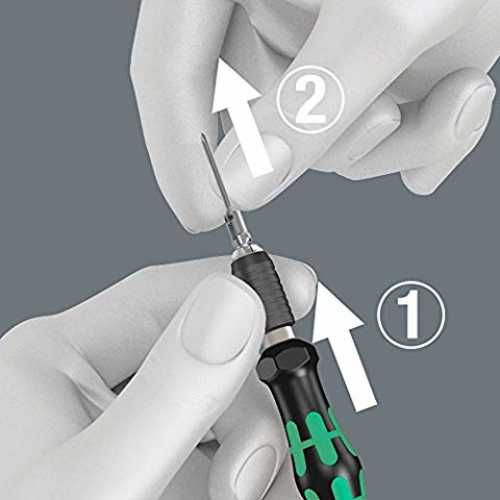 2

1