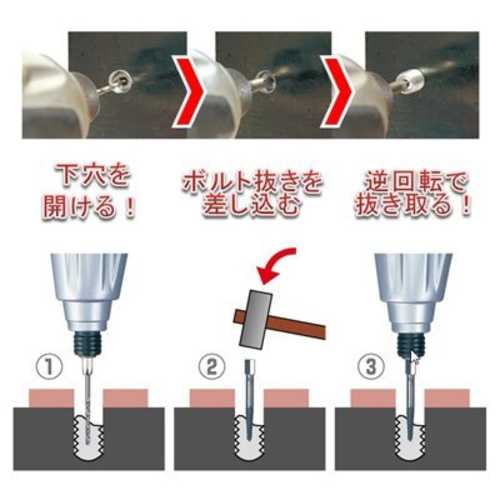 下穴を開ける！

ボルト抜きを差し込む

逆回転で抜き取る！

①

②

③