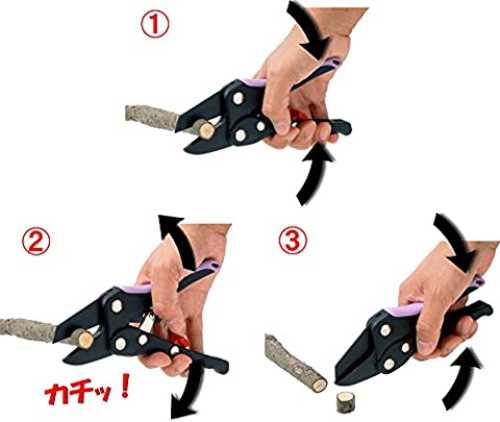 ①

②

カチッ！

③