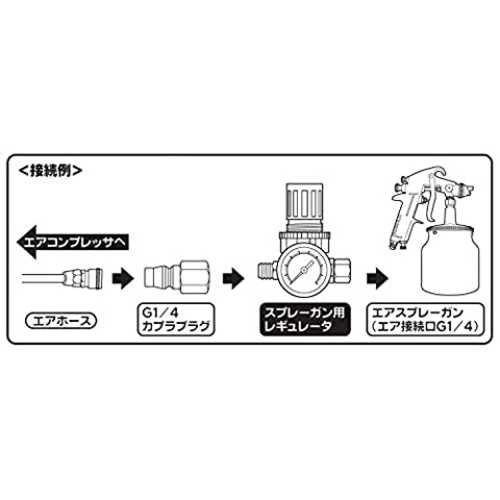 <接続例>

エアコンプレッサへ

エアホース

G1/4
カプラプラグ

スプレーガン用
レギュレータ

エアスプレーガン
(エア接続口G1/4)