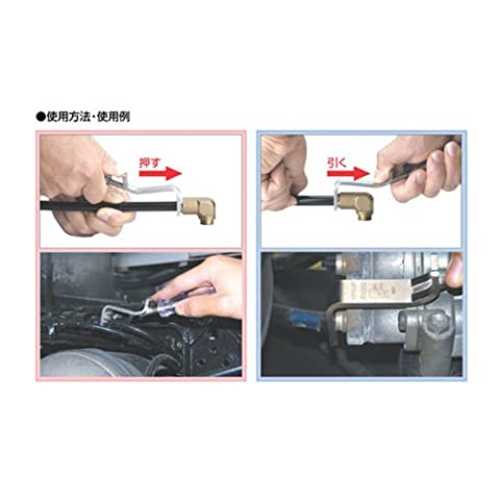 ●使用方法・使用例

押す

引く