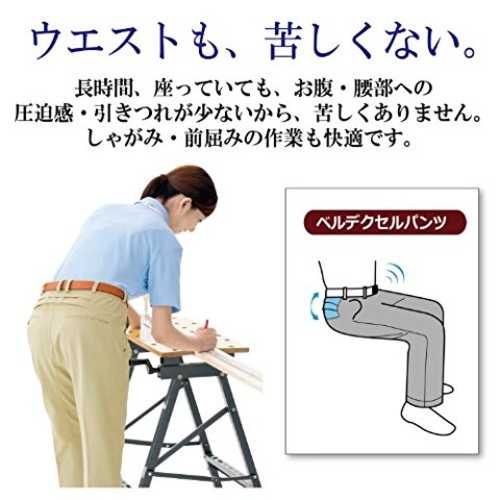 ウエストも、苦しくない。

長時間、座っていても、お腹・腰部への圧迫感・引きつれが少ないから、苦しくありません。しゃがみ・前屈みの作業も快適です。

ベルデクセルパンツ