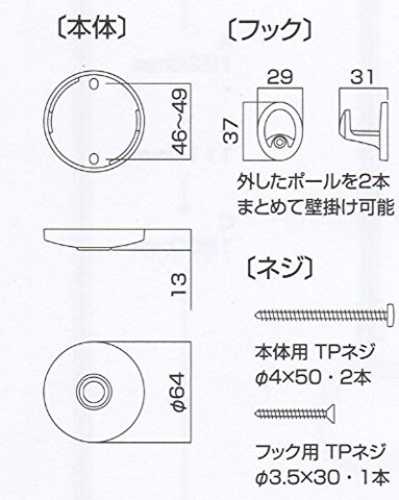 〔本体〕

46~49

13

φ64

〔フック〕

29

31

37

外したポールを2本まとめて壁掛け可能

〔ネジ〕

本体用 TPネジ φ4×50・2本

フック用 TPネジ φ3.5×30・1本