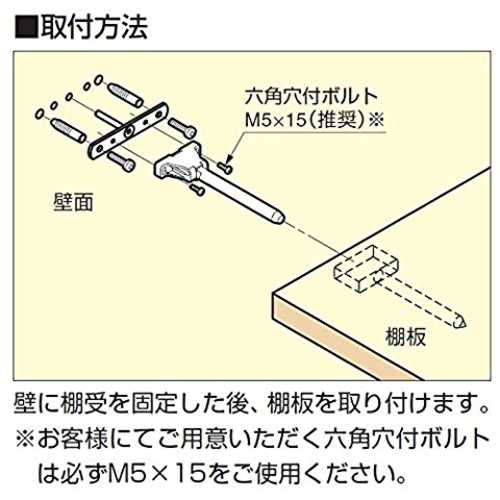 ■取付方法

六角穴付ボルト
M5×15(推奨)※

壁面

棚板

壁に棚受を固定した後、棚板を取り付けます。
※お客様にてご用意いただく六角穴付ボルトは必ずM5×15をご使用ください。