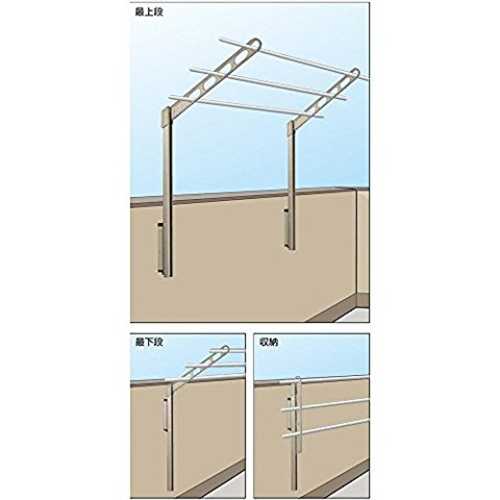 最上段

最下段

収納