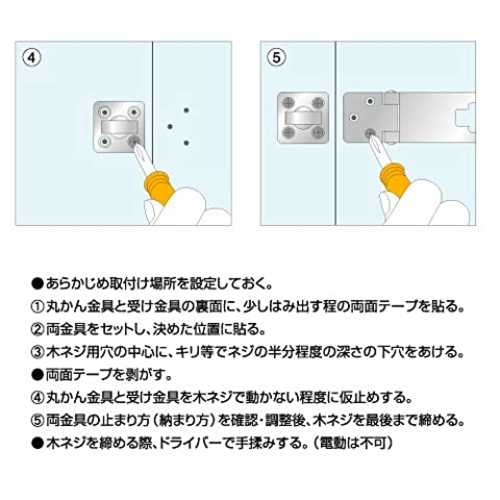 ④

⑤

●あらかじめ取付け場所を設定しておく。
①丸かん金具と受け金具の裏面に、少しはみ出す程の両面テープを貼る。
②両金具をセットし、決めた位置に貼る。
③木ネジ用穴の中心に、キリ等でネジの半分程度の深さの下穴をあける。
●両面テープを剥がす。
④丸かん金具と受け金具を木ネジで動かない程度に仮止めする。
⑤両金具の止まり方（納まり方）を確認・調整後、木ネジを最後まで締める。
●木ネジを締める際、ドライバーで手揉みする。（電動は不可）