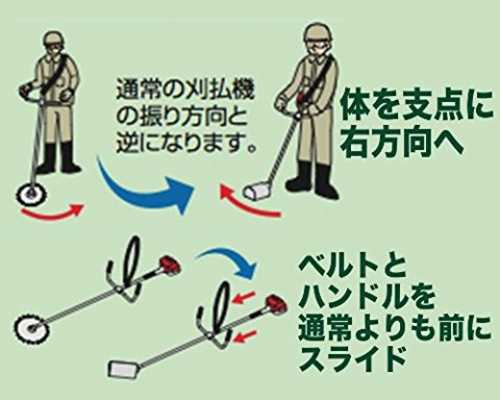 通常の刈払機の振り方向と逆になります。

体を支点に右方向へ

ベルトとハンドルを通常よりも前にスライド