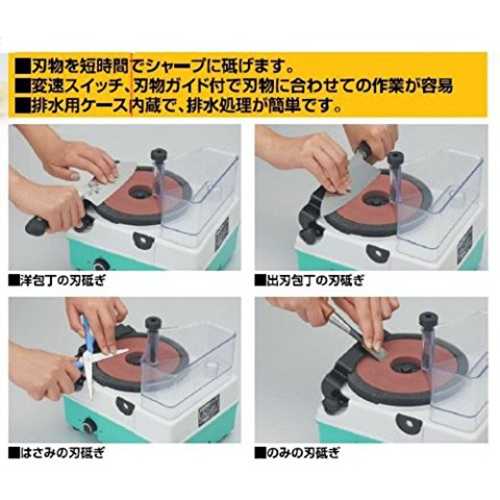 ■刃物を短時間でシャープに砥げます。
■変速スイッチ、刃物ガイド付で刃物に合わせての作業が容易
■排水用ケース内蔵で、排水処理が簡単です。

■洋包丁の刃砥ぎ

■出刃包丁の刃砥ぎ

■はさみの刃砥ぎ

■のみの刃砥ぎ