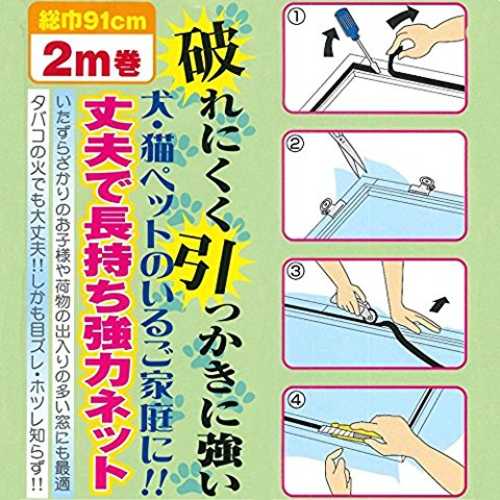 総巾91cm
2m巻

破れにくく引っかきに強い

犬・猫ペットのいるご家庭に!!

丈夫で長持ち強力ネット

いたずらざかりのお子様や荷物の出入りの多い窓にも最適

タバコの火でも大丈夫!!しかも目ズレ・ホツレ知らず!!

①
②
③
④