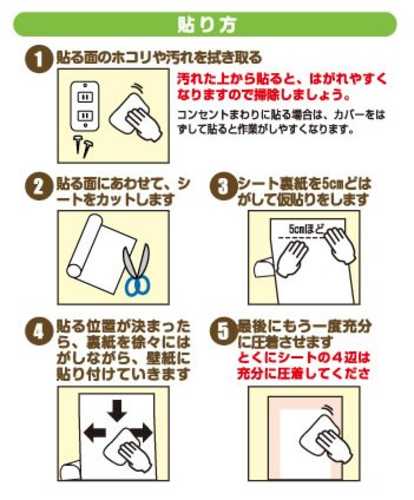 貼り方

1 貼る面のホコリや汚れを拭き取る

汚れた上から貼ると、はがれやすくなりますので掃除しましょう。

コンセントまわりに貼る場合は、カバーをはずして貼ると作業がしやすくなります。

2 貼る面にあわせて、シートをカットします

3 シート裏紙を5cmどはがして仮貼りをします

5cmほど

4 貼る位置が決まったら、裏紙を徐々にはがしながら、壁紙に貼り付けていきます

5 最後にもう一度充分に圧着させます

とくにシートの４辺は充分に圧着してくださ