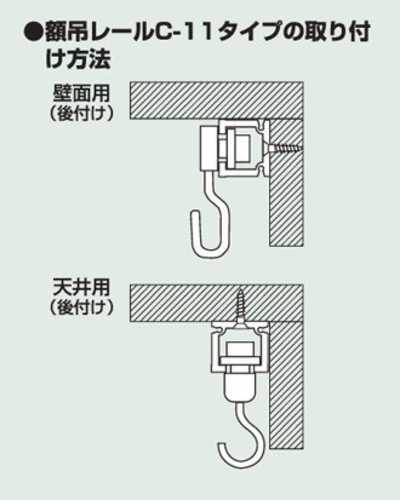 ●額吊レールC-11タイプの取り付け方法

壁面用
（後付け）

天井用
（後付け）