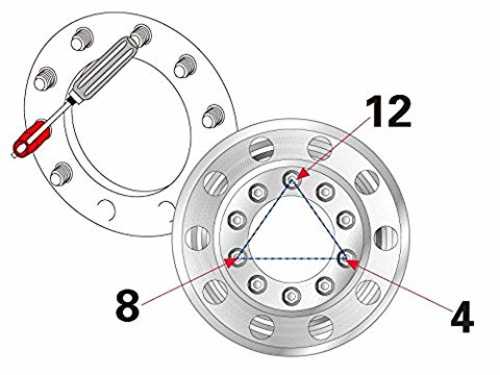 12
8
4