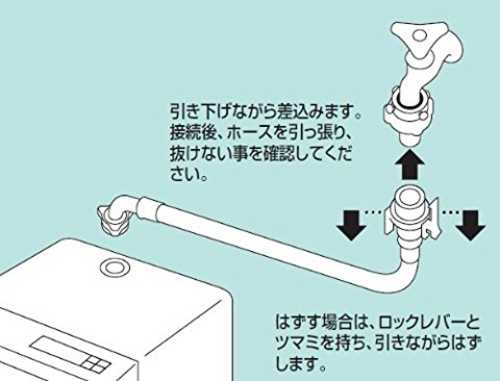 引き下げながら差込みます。接続後、ホースを引っ張り、抜けない事を確認してください。

はずす場合は、ロックレバーとツマミを持ち、引きながらはずします。