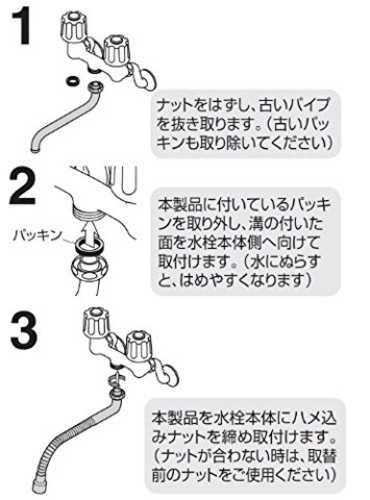 1

ナットをはずし、古いパイプを抜き取ります。(古いパッキンも取り除いてください)

2

パッキン

本製品に付いているパッキンを取り外し、溝の付いた面を水栓本体側へ向けて取付けます。(水にぬらすと、はめやすくなります)

3

本製品を水栓本体にハメ込みナットを締め取付けます。(ナットが合わない時は、取替前のナットをご使用ください)