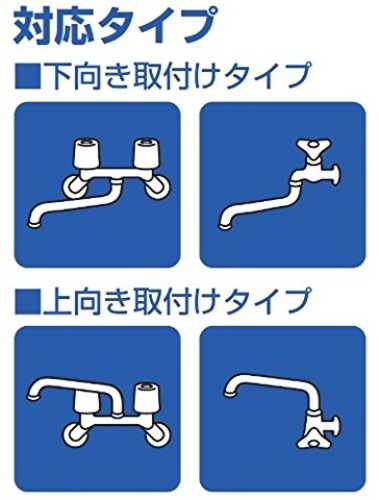 対応タイプ

■下向き取付けタイプ

■上向き取付けタイプ