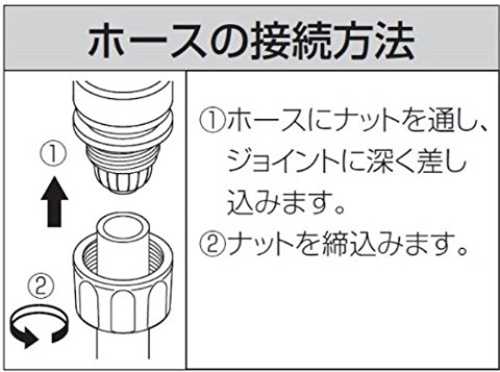 ホースの接続方法

①

②

①ホースにナットを通し、ジョイントに深く差し込みます。
②ナットを締込みます。