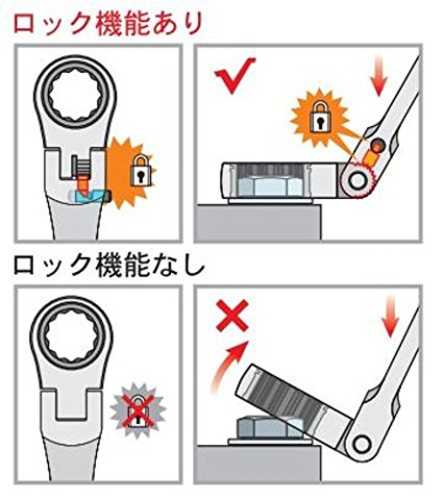 ロック機能あり

ロック機能なし