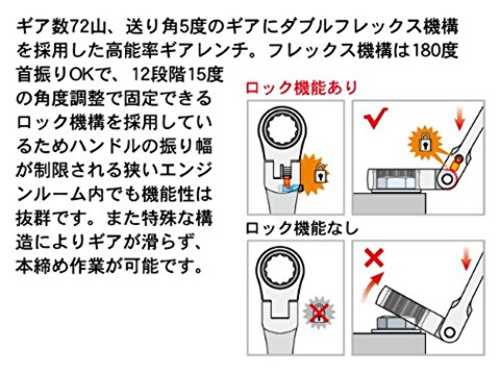 ギア数72山、送り角5度のギアにダブルフレックス機構を採用した高能率ギアレンチ。フレックス機構は180度首振りOKで、12段階15度の角度調整で固定できるロック機構を採用しているためハンドルの振り幅が制限される狭いエンジンルーム内でも機能性は抜群です。また特殊な構造によりギアが滑らず、本締め作業が可能です。

ロック機能あり

ロック機能なし