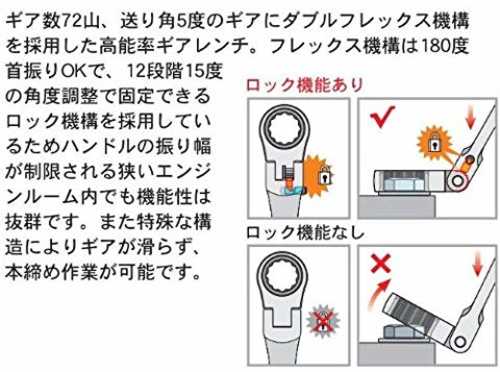 ギア数72山、送り角5度のギアにダブルフレックス機構を採用した高能率ギアレンチ。フレックス機構は180度首振りOKで、12段階15度の角度調整で固定できるロック機構を採用しているためハンドルの振り幅が制限される狭いエンジンルーム内でも機能性は抜群です。また特殊な構造によりギアが滑らず、本締め作業が可能です。

ロック機能あり

ロック機能なし