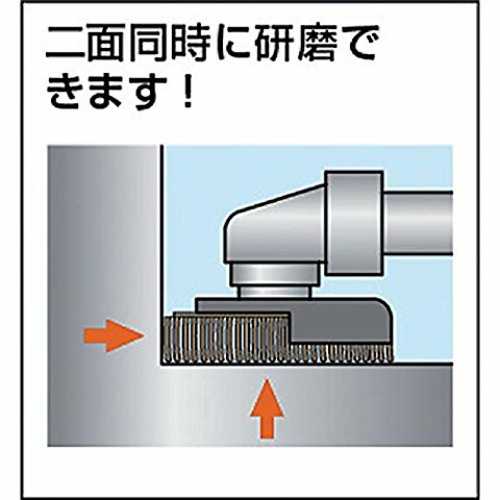 二面同時に研磨できます！