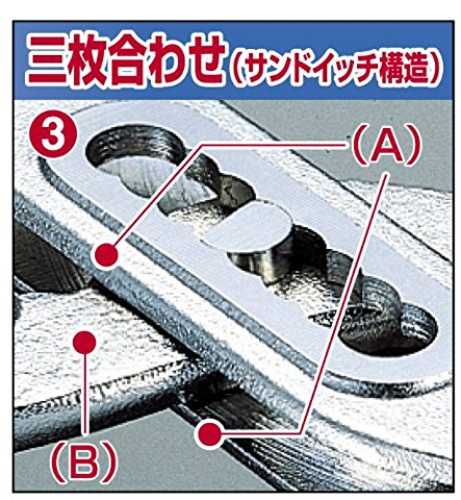 三枚合わせ(サンドイッチ構造)

3

(A)

(B)