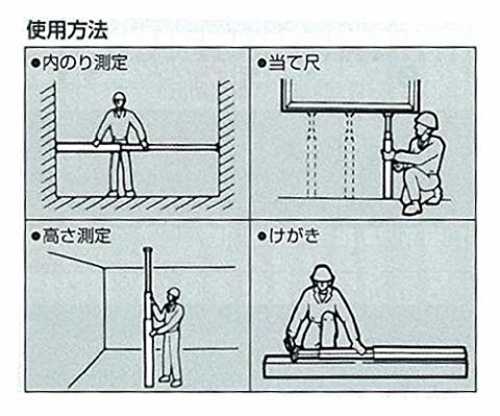 使用方法

●内のり測定

●当て尺

●高さ測定

●けがき