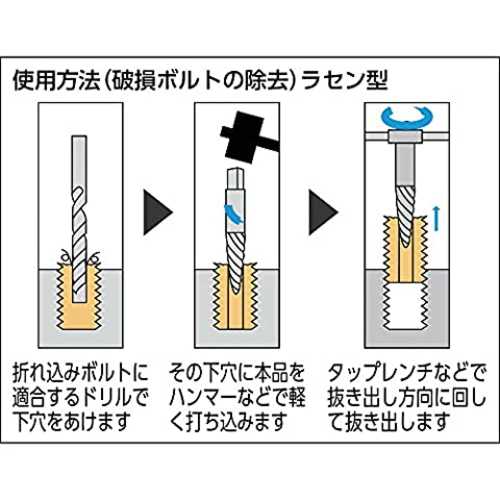 使用方法（破損ボルトの除去）ラセン型

折れ込みボルトに適合するドリルで下穴をあけます

その下穴に本品をハンマーなどで軽く打ち込みます

タップレンチなどで抜き出し方向に回して抜き出します