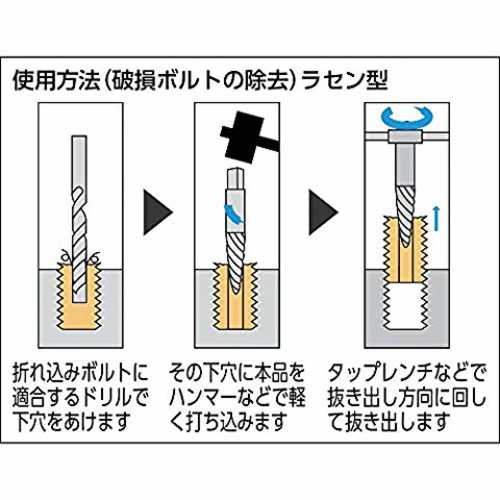 使用方法(破損ボルトの除去)ラセン型

折れ込みボルトに適合するドリルで下穴をあけます

その下穴に本品をハンマーなどで軽く打ち込みます

タップレンチなどで抜き出し方向に回して抜き出します