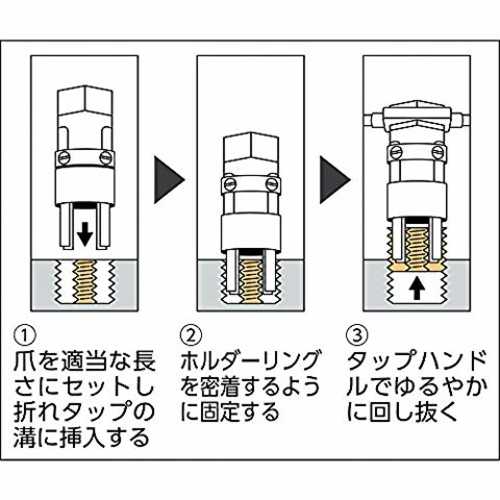 ①
爪を適当な長さにセットし折れタップの溝に挿入する

②
ホルダーリングを密着するように固定する

③
タップハンドルでゆるやかに回し抜く