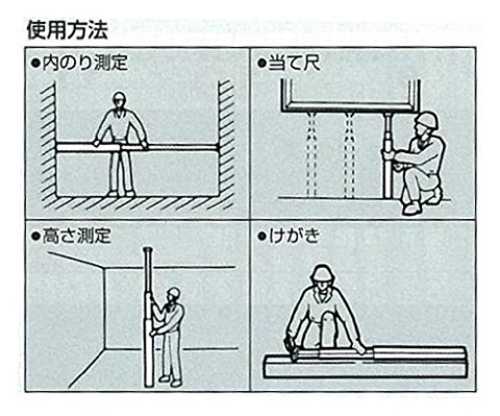 使用方法

●内のり測定

●当て尺

●高さ測定

●けがき