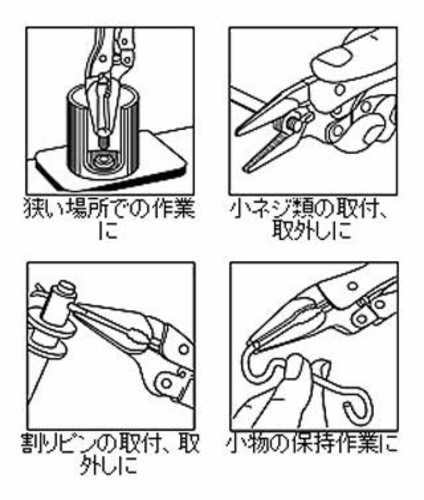 狭い場所での作業に

小ネジ類の取付、取外しに

割りピンの取付、取外しに

小物の保持作業に