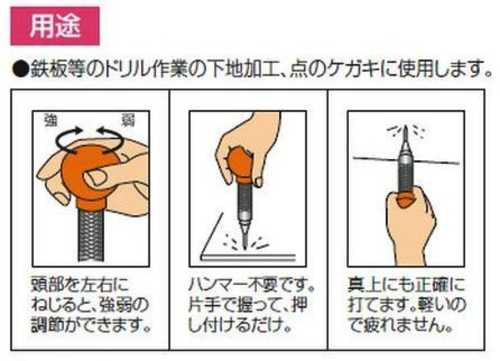 用途

●鉄板等のドリル作業の下地加工、点のケガキに使用します。

強　弱

頭部を左右にねじると、強弱の調節ができます。

ハンマー不要です。片手で握って、押し付けるだけ。

真上にも正確に打てます。軽いので疲れません。