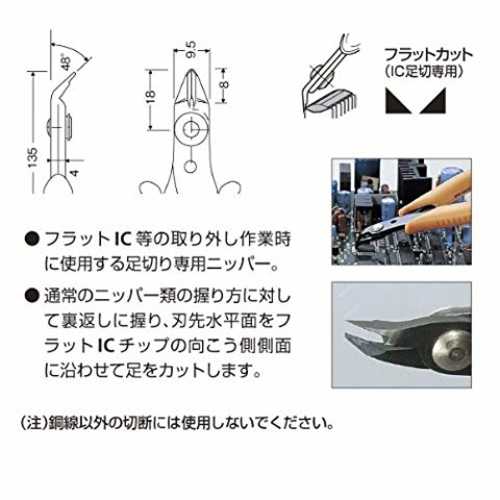 48°

135

4

9.5

18

8

フラットカット
(IC足切専用)

● フラットIC等の取り外し作業時に使用する足切り専用ニッパー。

● 通常のニッパー類の握り方に対して裏返しに握り、刃先水平面をフラットICチップの向こう側側面に沿わせて足をカットします。

(注)銅線以外の切断には使用しないでください。