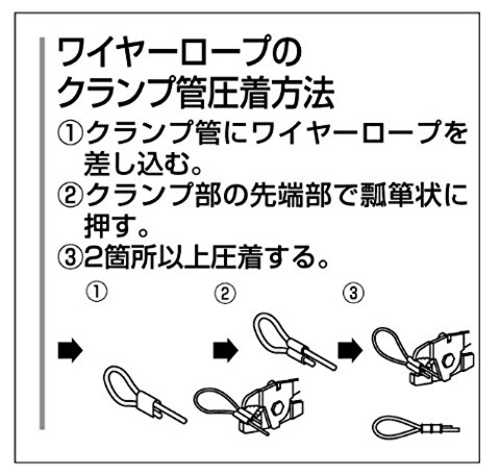 ワイヤーロープの
クランプ管圧着方法

①クランプ管にワイヤーロープを差し込む。
②クランプ部の先端部で瓢箪状に押す。
③2箇所以上圧着する。

①

②

③