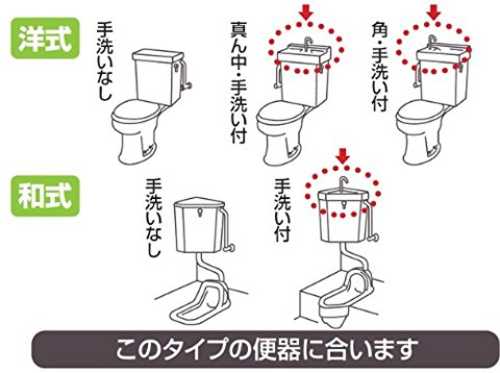 洋式

手洗いなし

真ん中・手洗い付

角・手洗い付

和式

手洗いなし

手洗い付

このタイプの便器に合います