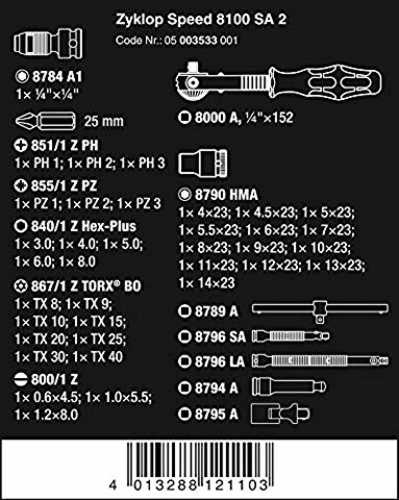 Zyklop Speed 8100 SA 2
Code Nr.: 05 003533 001

8784 A1
1× ¼"×¼"

25 mm

851/1 Z PH
1× PH 1; 1× PH 2; 1× PH 3

855/1 Z PZ
1× PZ 1; 1× PZ 2; 1× PZ 3

840/1 Z Hex-Plus
1× 3.0; 1× 4.0; 1× 5.0; 1× 6.0; 1× 8.0

867/1 Z TORX® BO
1× TX 8; 1× TX 9; 1× TX 10; 1× TX 15; 1× TX 20; 1× TX 25; 1× TX 30; 1× TX 40

800/1 Z
1× 0.6×4.5; 1× 1.0×5.5; 1× 1.2×8.0

8000 A, ¼"×152

8790 HMA
1× 4×23; 1× 4.5×23; 1× 5×23; 1× 5.5×23; 1× 6×23; 1× 7×23; 1× 8×23; 1× 9×23; 1× 10×23; 1× 11×23; 1× 12×23; 1× 13×23; 1× 14×23

8789 A

8796 SA

8796 LA

8794 A

8795 A

4 013288 121103