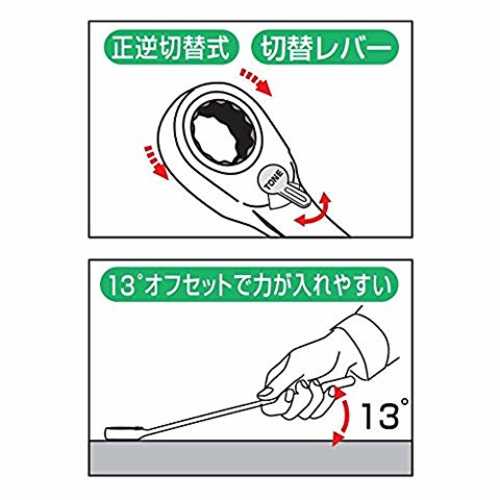 正逆切替式

切替レバー

TONE

13°オフセットで力が入れやすい

13°