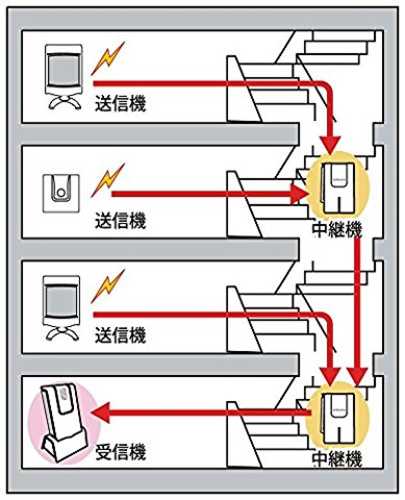 送信機

送信機

中継機

送信機

受信機

中継機