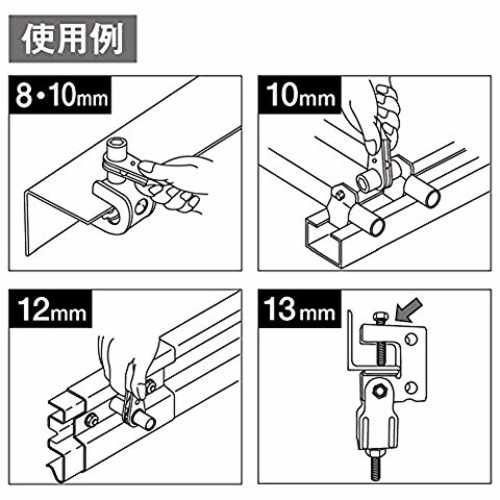 使用例

8・10mm

10mm

12mm

13mm