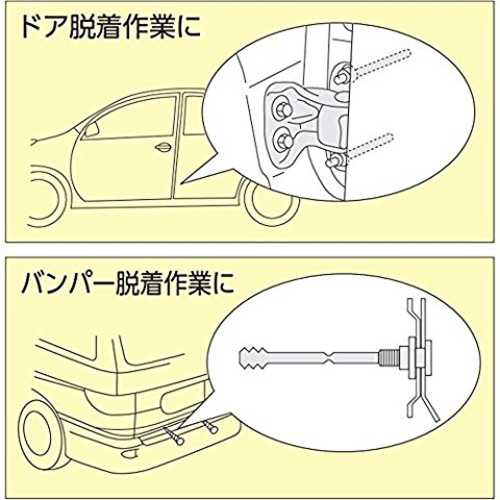 ドア脱着作業に

バンパー脱着作業に