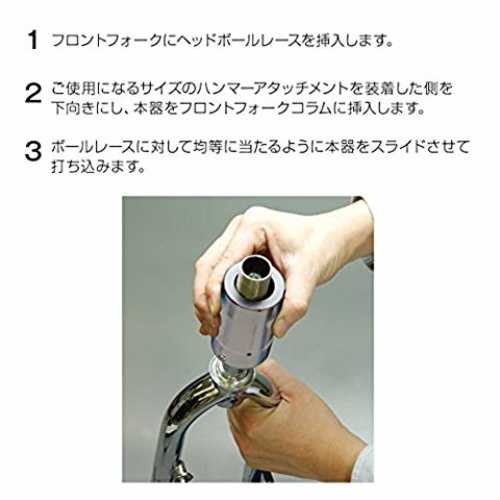 1 フロントフォークにヘッドボールレースを挿入します。

2 ご使用になるサイズのハンマーアタッチメントを装着した側を下向きにし、本器をフロントフォークコラムに挿入します。

3 ボールレースに対して均等に当たるように本器をスライドさせて打ち込みます。