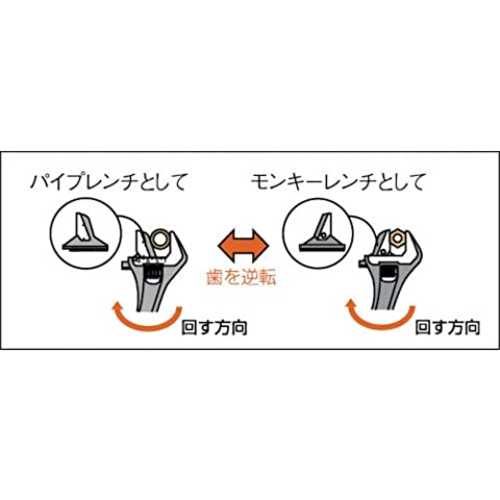 パイプレンチとして

モンキーレンチとして

歯を逆転

回す方向

回す方向