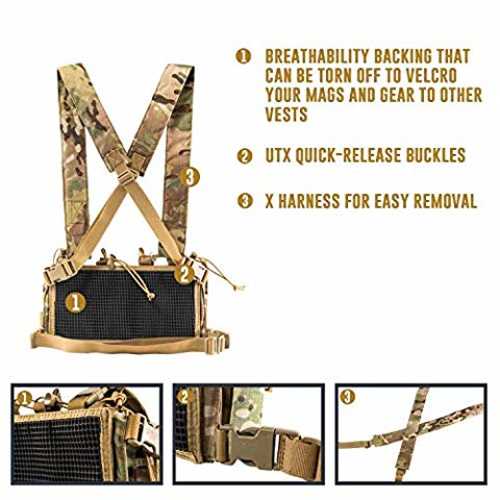 1 BREATHABILITY BACKING THAT CAN BE TORN OFF TO VELCRO YOUR MAGS AND GEAR TO OTHER VESTS

2 UTX QUICK-RELEASE BUCKLES

3 X HARNESS FOR EASY REMOVAL

3

2

1

1

2

3