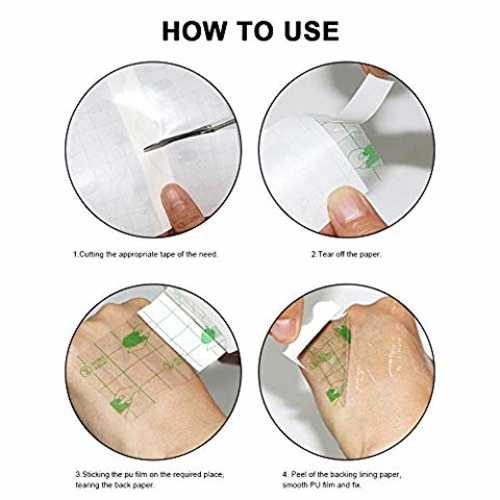 HOW TO USE

1.Cutting the appropriate tape of the need.

2.Tear off the paper.

3.Sticking the pu film on the required place, tearing the back paper.

4. Peel of the backing lining paper, smooth PU film and fix.